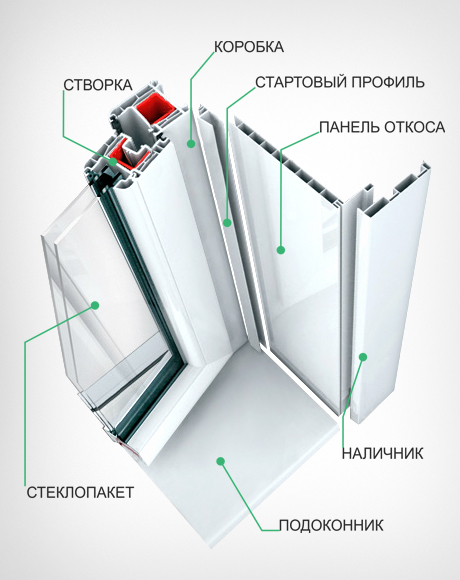 КОРОБКА
СТВОРКА
СТАРТОВЫЙ ПРОФИЛЬ
ПАНЕЛЬ ОТКОСА
НАЛИЧНИК
СТЕКЛОПАКЕТ
ПОДОКОННИК